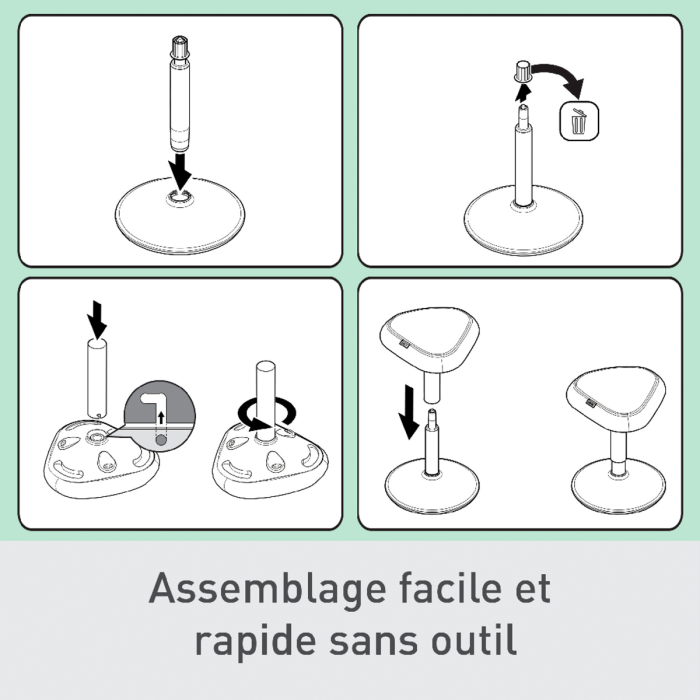 Assemblage facile et rapide sans outil